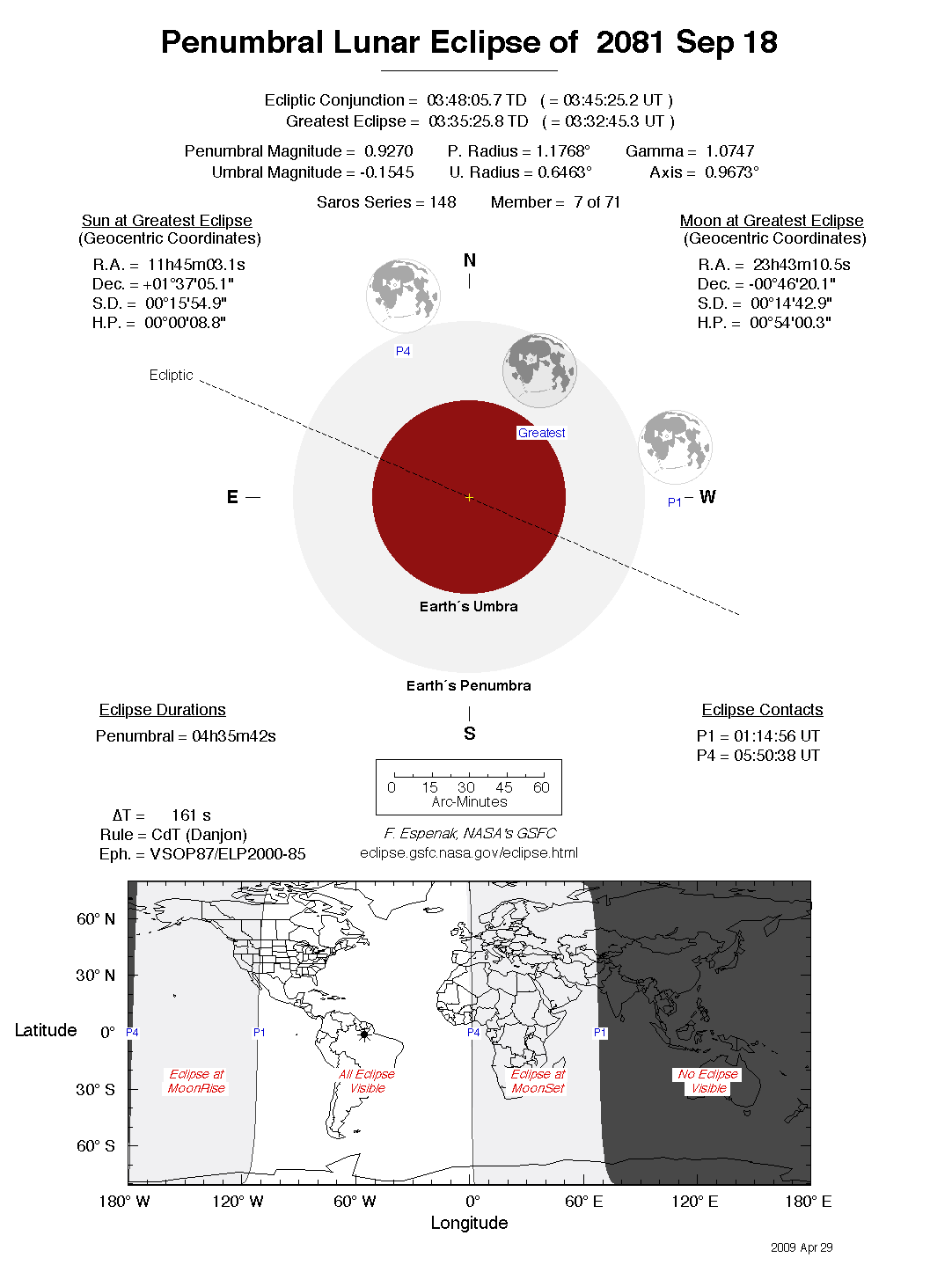 Penumbral Lunar Eclipse of 2081 Sep 18

Ecliptic Conjunction = 03:48:05.7 TD ( = 03:45:25.2 UT )
Greatest Eclipse = 03:35:25.8 TD ( = 03:32:45.3 UT )

Penumbral Magnitude = 0.9270 P. Radius = 1.1768° Gamma = 1.0747
Umbral Magnitude = -0.1545 U. Radius = 0.6463° Axis = 0.9673°

Saros Series = 148 Member = 7 of 71

Sun at Greatest Eclipse
(Geocentric Coordinates)

R.A. = 11h45m03.1s
Dec. = +01°37'05.1"
S.D. = 00°15'54.9"
H.P. = 00°00'08.8"

Moon at Greatest Eclipse
(Geocentric Coordinates)

R.A. = 23h43m10.5s
Dec. = -00°46'20.1"
S.D. = 00°14'42.9"
H.P. = 00°54'00.3"

N

P4

Ecliptic

Greatest

E

P1 W

Earth´s Umbra

Earth´s Penumbra

S

Eclipse Durations
Penumbral = 04h35m42s

Eclipse Contacts
P1 = 01:14:56 UT
P4 = 05:50:38 UT

0 15 30 45 60
Arc-Minutes

ΔT = 161 s
Rule = CdT (Danjon)
Eph. = VSOP87/ELP2000-85

F. Espenak, NASA's GSFC
eclipse.gsfc.nasa.gov/eclipse.html

60° N
30° N
Latitude 0°
30° S
60° S

P4 P1 P4 P1

Eclipse at MoonRise
All Eclipse Visible
Eclipse at MoonSet
No Eclipse Visible

180° W 120° W 60° W 0° 60° E 120° E 180° E
Longitude

2009 Apr 29