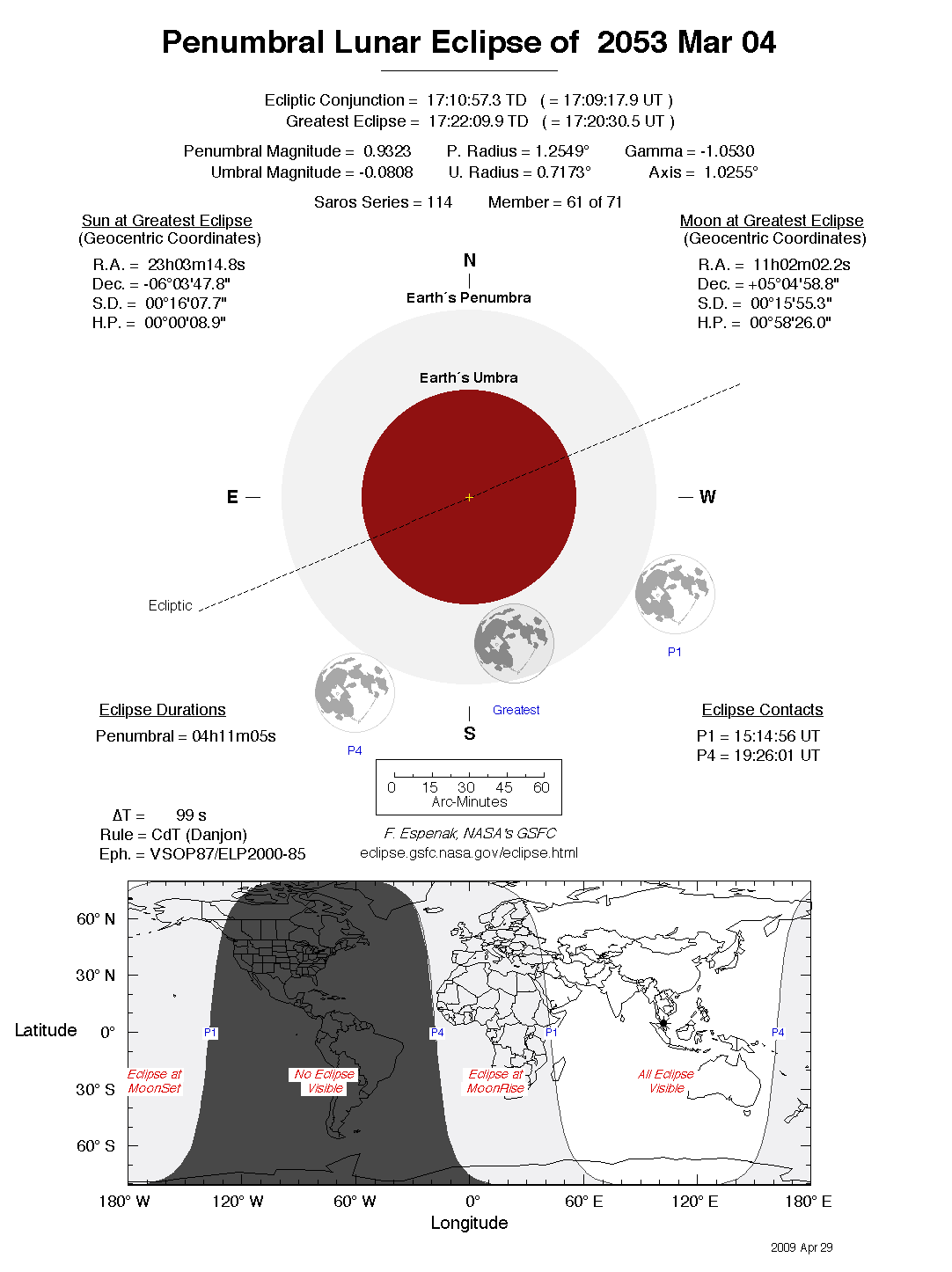 Penumbral Lunar Eclipse of 2053 Mar 04

Ecliptic Conjunction = 17:10:57.3 TD ( = 17:09:17.9 UT )
Greatest Eclipse = 17:22:09.9 TD ( = 17:20:30.5 UT )

Penumbral Magnitude = 0.9323 P. Radius = 1.2549° Gamma = -1.0530
Umbral Magnitude = -0.0808 U. Radius = 0.7173° Axis = 1.0255°

Saros Series = 114 Member = 61 of 71

Sun at Greatest Eclipse
(Geocentric Coordinates)
R.A. = 23h03m14.8s
Dec. = -06°03'47.8"
S.D. = 00°16'07.7"
H.P. = 00°00'08.9"

Moon at Greatest Eclipse
(Geocentric Coordinates)
R.A. = 11h02m02.2s
Dec. = +05°04'58.8"
S.D. = 00°15'55.3"
H.P. = 00°58'26.0"

N
Earth´s Penumbra
Earth´s Umbra
E
W
Ecliptic
P1
Greatest
P4
S

Eclipse Durations
Penumbral = 04h11m05s

Eclipse Contacts
P1 = 15:14:56 UT
P4 = 19:26:01 UT

0 15 30 45 60
Arc-Minutes

ΔT = 99 s
Rule = CdT (Danjon)
Eph. = VSOP87/ELP2000-85

F. Espenak, NASA's GSFC
eclipse.gsfc.nasa.gov/eclipse.html

60° N
30° N
Latitude 0°
30° S
60° S
P1
P4
P1
P4
Eclipse at MoonSet
No Eclipse Visible
Eclipse at MoonRise
All Eclipse Visible
180° W 120° W 60° W 0° 60° E 120° E 180° E
Longitude

2009 Apr 29