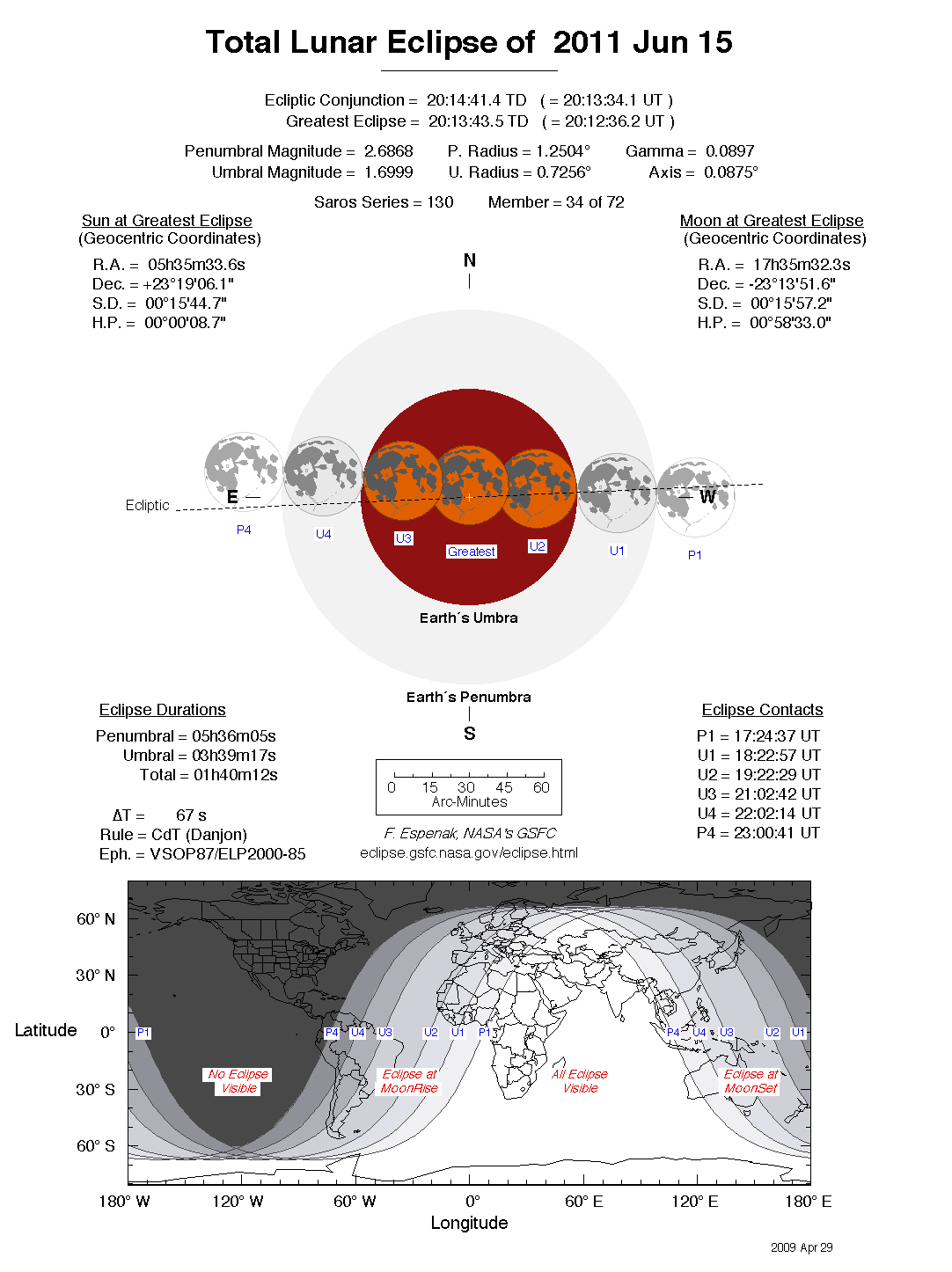 Total Lunar Eclipse of 2011 Jun 15

Ecliptic Conjunction = 20:14:41.4 TD ( = 20:13:34.1 UT )
Greatest Eclipse = 20:13:43.5 TD ( = 20:12:36.2 UT )

Penumbral Magnitude = 2.6868 P. Radius = 1.2504° Gamma = 0.0897
Umbral Magnitude = 1.6999 U. Radius = 0.7256° Axis = 0.0875°

Saros Series = 130 Member = 34 of 72

Sun at Greatest Eclipse
(Geocentric Coordinates)

R.A. = 05h35m33.6s
Dec. = +23°19'06.1"
S.D. = 00°15'44.7"
H.P. = 00°00'08.7"

Moon at Greatest Eclipse
(Geocentric Coordinates)

R.A. = 17h35m32.3s
Dec. = -23°13'51.6"
S.D. = 00°15'57.2"
H.P. = 00°58'33.0"

N

Ecliptic
E
W
P4
U4
U3
Greatest
U2
U1
P1

Earth´s Umbra

Earth´s Penumbra

S

Eclipse Durations

Penumbral = 05h36m05s
Umbral = 03h39m17s
Total = 01h40m12s

ΔT = 67 s
Rule = CdT (Danjon)
Eph. = VSOP87/ELP2000-85

0 15 30 45 60
Arc-Minutes

F. Espenak, NASA's GSFC
eclipse.gsfc.nasa.gov/eclipse.html

Eclipse Contacts

P1 = 17:24:37 UT
U1 = 18:22:57 UT
U2 = 19:22:29 UT
U3 = 21:02:42 UT
U4 = 22:02:14 UT
P4 = 23:00:41 UT

60° N
30° N
Latitude 0°
30° S
60° S

P1 P4 U4 U3 U2 U1 P1 P4 U4 U3 U2 U1

No Eclipse Visible
Eclipse at MoonRise
All Eclipse Visible
Eclipse at MoonSet

180° W 120° W 60° W 0° 60° E 120° E 180° E
Longitude

2009 Apr 29