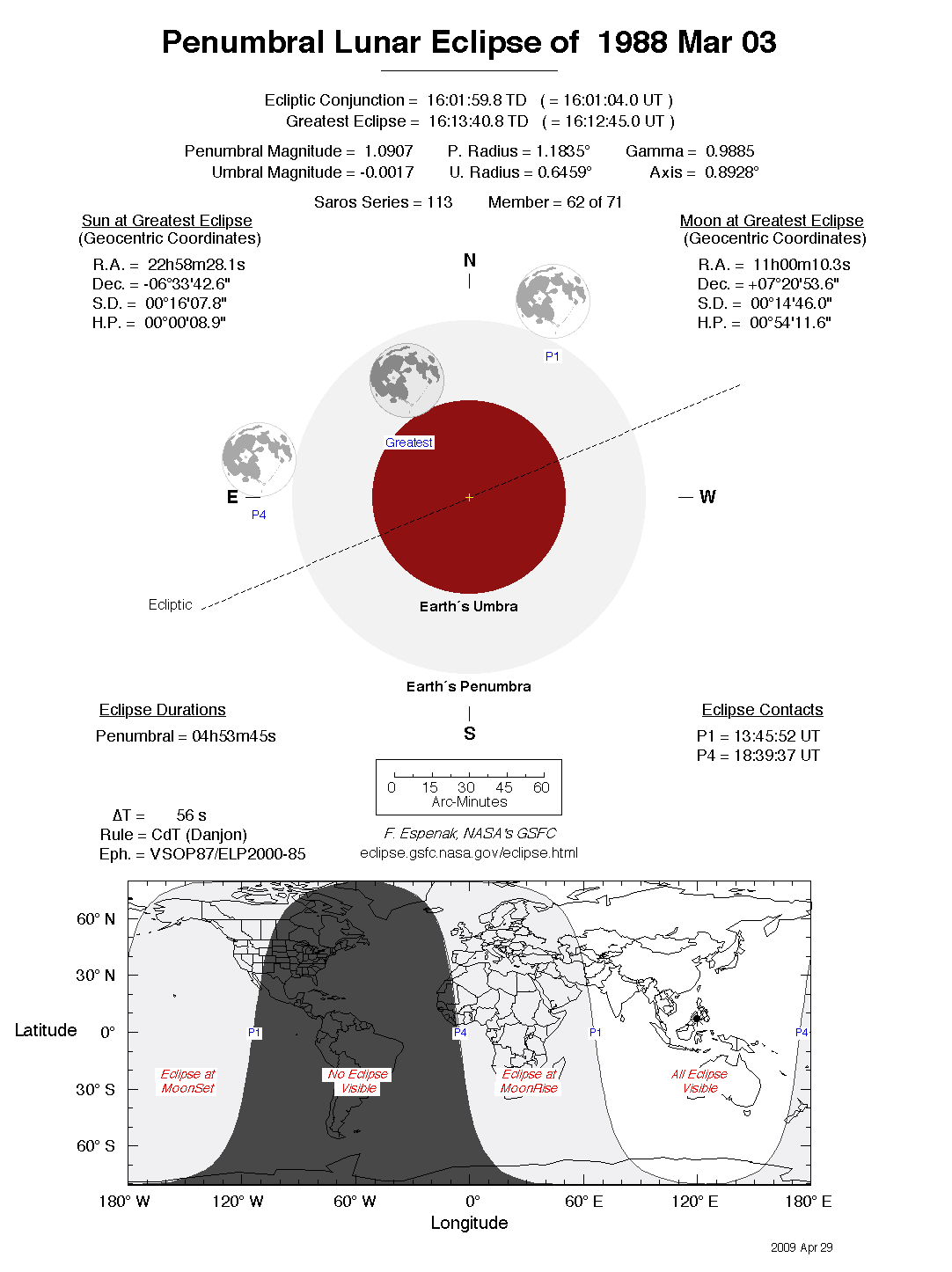 Penumbral Lunar Eclipse of 1988 Mar 03

Ecliptic Conjunction = 16:01:59.8 TD ( = 16:01:04.0 UT )
Greatest Eclipse = 16:13:40.8 TD ( = 16:12:45.0 UT )

Penumbral Magnitude = 1.0907 P. Radius = 1.1835° Gamma = 0.9885
Umbral Magnitude = -0.0017 U. Radius = 0.6459° Axis = 0.8928°

Saros Series = 113 Member = 62 of 71

Sun at Greatest Eclipse
(Geocentric Coordinates)

R.A. = 22h58m28.1s
Dec. = -06°33'42.6"
S.D. = 00°16'07.8"
H.P. = 00°00'08.9"

Moon at Greatest Eclipse
(Geocentric Coordinates)

R.A. = 11h00m10.3s
Dec. = +07°20'53.6"
S.D. = 00°14'46.0"
H.P. = 00°54'11.6"

N

P1

Greatest

E

P4

W

Ecliptic

Earth´s Umbra

Earth´s Penumbra

S

Eclipse Durations

Penumbral = 04h53m45s

Eclipse Contacts

P1 = 13:45:52 UT
P4 = 18:39:37 UT

0 15 30 45 60
Arc-Minutes

ΔT = 56 s
Rule = CdT (Danjon)
Eph. = VSOP87/ELP2000-85

F. Espenak, NASA's GSFC
eclipse.gsfc.nasa.gov/eclipse.html

60° N
30° N
Latitude 0°
30° S
60° S

P1 P4 P1 P4

Eclipse at MoonSet
No Eclipse Visible
Eclipse at MoonRise
All Eclipse Visible

180° W 120° W 60° W 0° 60° E 120° E 180° E
Longitude

2009 Apr 29